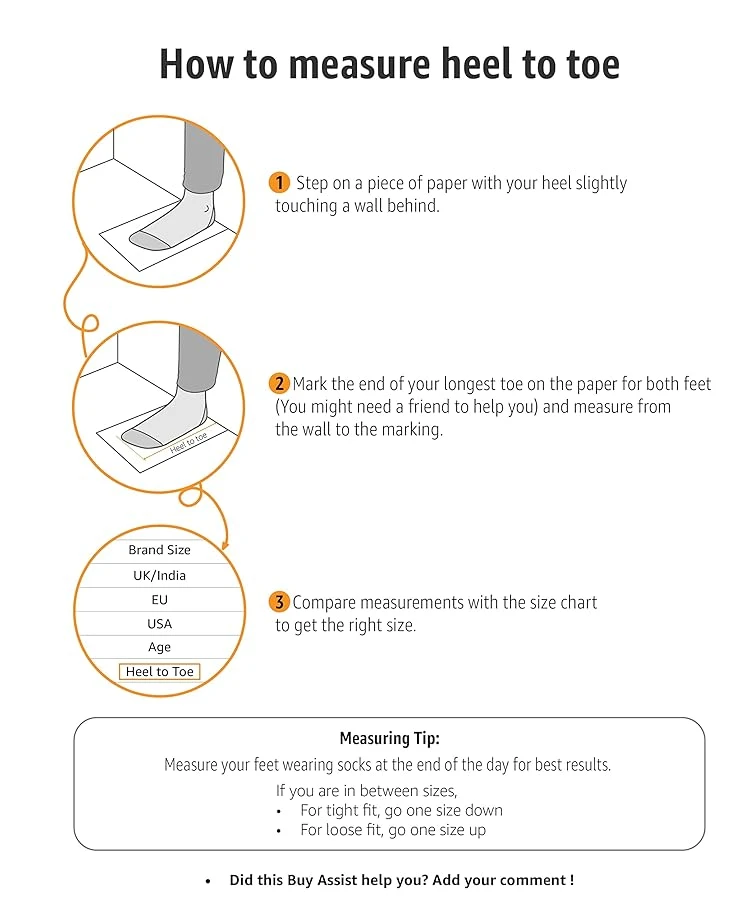 How to measure heel to toe

1 Step on a piece of paper with your heel slightly touching a wall behind.

Heel to toe

2 Mark the end of your longest toe on the paper for both feet (You might need a friend to help you) and measure from the wall to the marking.

Brand Size
UK/India
EU
USA
Age
Heel to Toe

3 Compare measurements with the size chart to get the right size.

Measuring Tip:
Measure your feet wearing socks at the end of the day for best results.
If you are in between sizes,
• For tight fit, go one size down
• For loose fit, go one size up

• Did this Buy Assist help you? Add your comment !